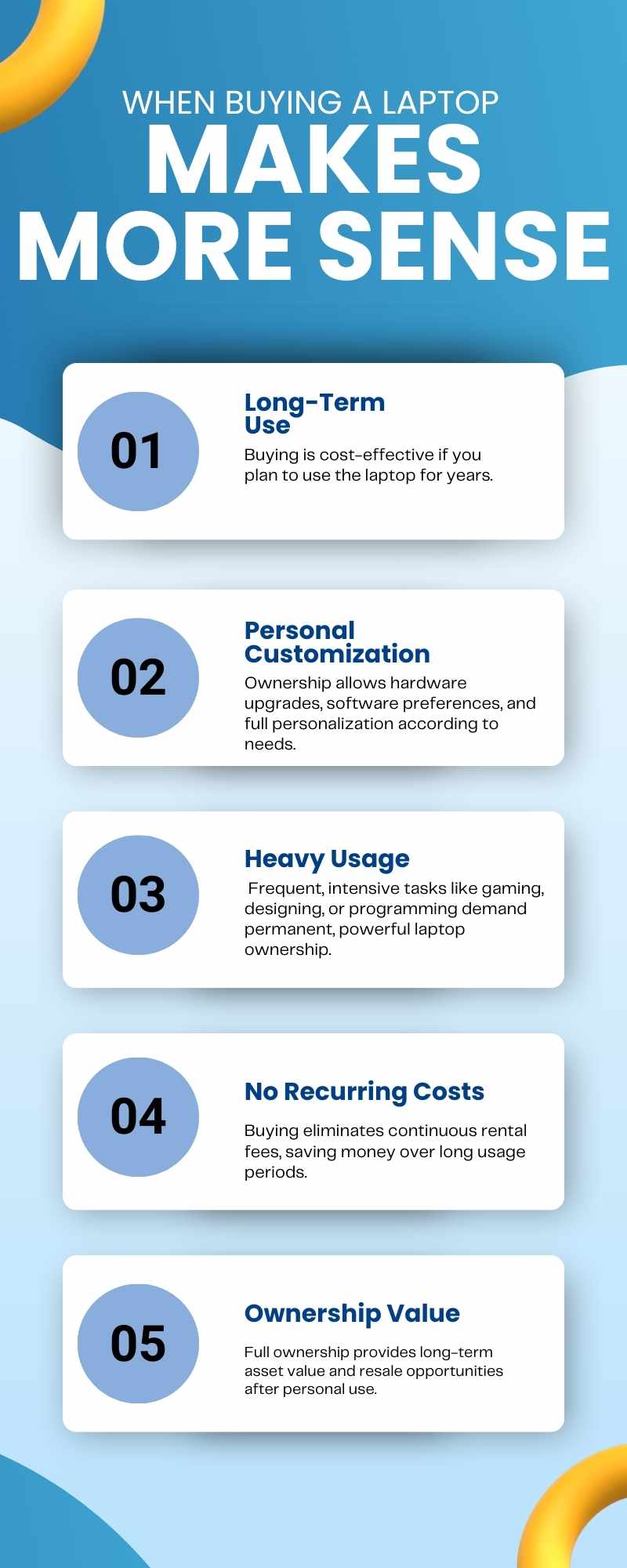 WHEN BUYING A LAPTOP
MAKES
MORE SENSE

01

Long-Term Use

Buying is cost-effective if you plan to use the laptop for years.

02

Personal Customization

Ownership allows hardware upgrades, software preferences, and full personalization according to needs.

03

Heavy Usage

Frequent, intensive tasks like gaming, designing, or programming demand permanent, powerful laptop ownership.

04

No Recurring Costs

Buying eliminates continuous rental fees, saving money over long usage periods.

05

Ownership Value

Full ownership provides long-term asset value and resale opportunities after personal use.